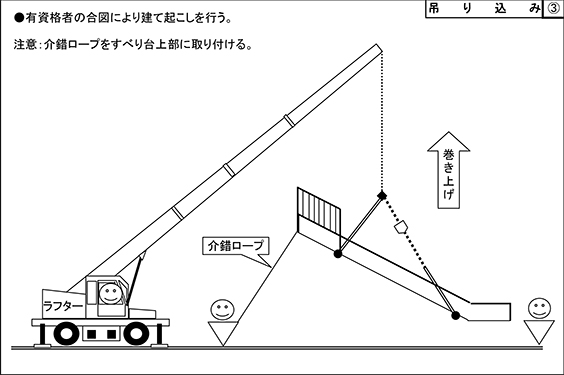 吊り込み ③

●有資格者の合図により建て起こしを行う。

注意：介錯ロープをすべり台上部に取り付ける。

巻き上げ

介錯ロープ

ラフター