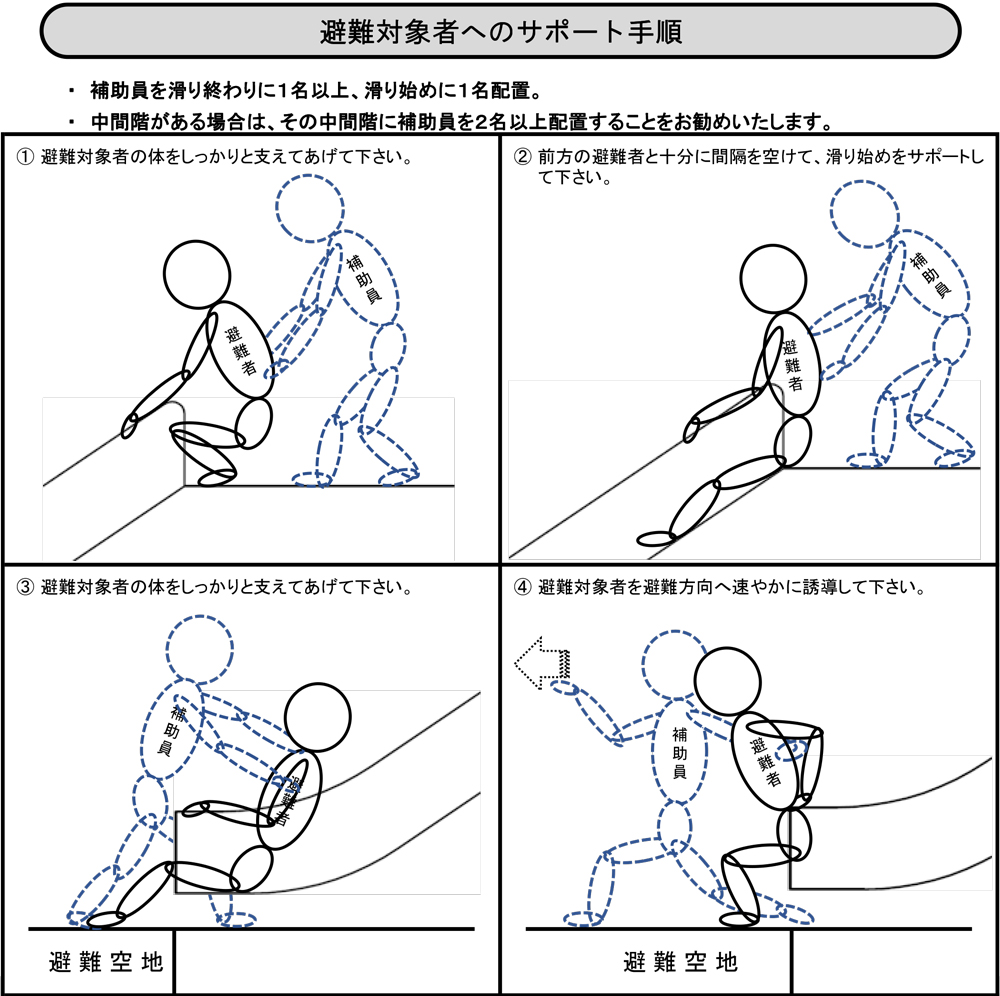 避難対象者へのサポート手順

・ 補助員を滑り終わりに1名以上、滑り始めに1名配置。
・ 中間階がある場合は、その中間階に補助員を2名以上配置することをお勧めいたします。

① 避難対象者の体をしっかりと支えてあげて下さい。

補助員

避難者

② 前方の避難者と十分に間隔を空けて、滑り始めをサポートして下さい。

補助員

避難者

③ 避難対象者の体をしっかりと支えてあげて下さい。

補助員

避難者

避難空地

④ 避難対象者を避難方向へ速やかに誘導して下さい。

補助員

避難者

避難空地